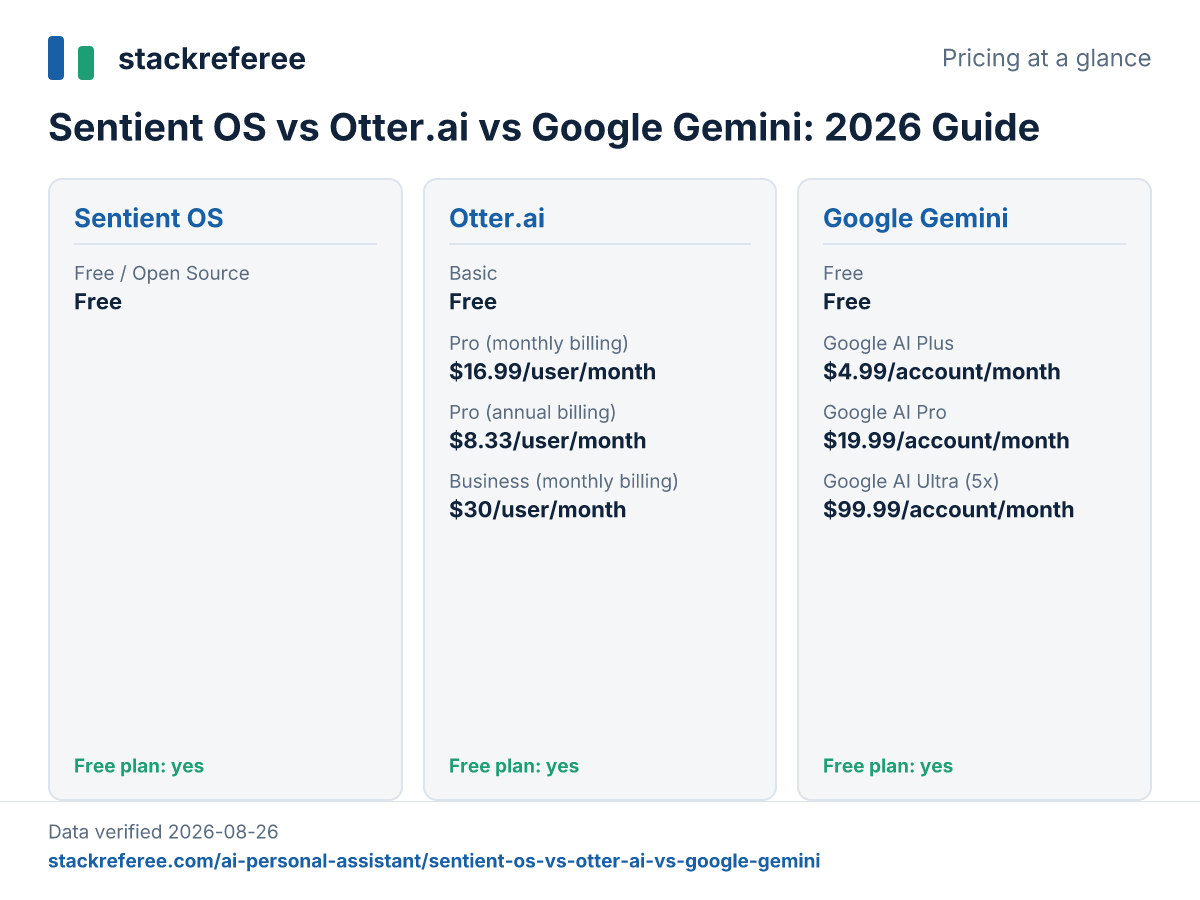 stackreferee

Pricing at a glance

Sentient OS vs Otter.ai vs Google Gemini: 2026 Guide

Sentient OS

Free / Open Source
Free

Free plan: yes

Otter.ai

Basic
Free

Pro (monthly billing)
$16.99/user/month

Pro (annual billing)
$8.33/user/month

Business (monthly billing)
$30/user/month

Free plan: yes

Google Gemini

Free
Free

Google AI Plus
$4.99/account/month

Google AI Pro
$19.99/account/month

Google AI Ultra (5x)
$99.99/account/month

Free plan: yes

Data verified 2026-08-26
stackreferee.com/ai-personal-assistant/sentient-os-vs-otter-ai-vs-google-gemini