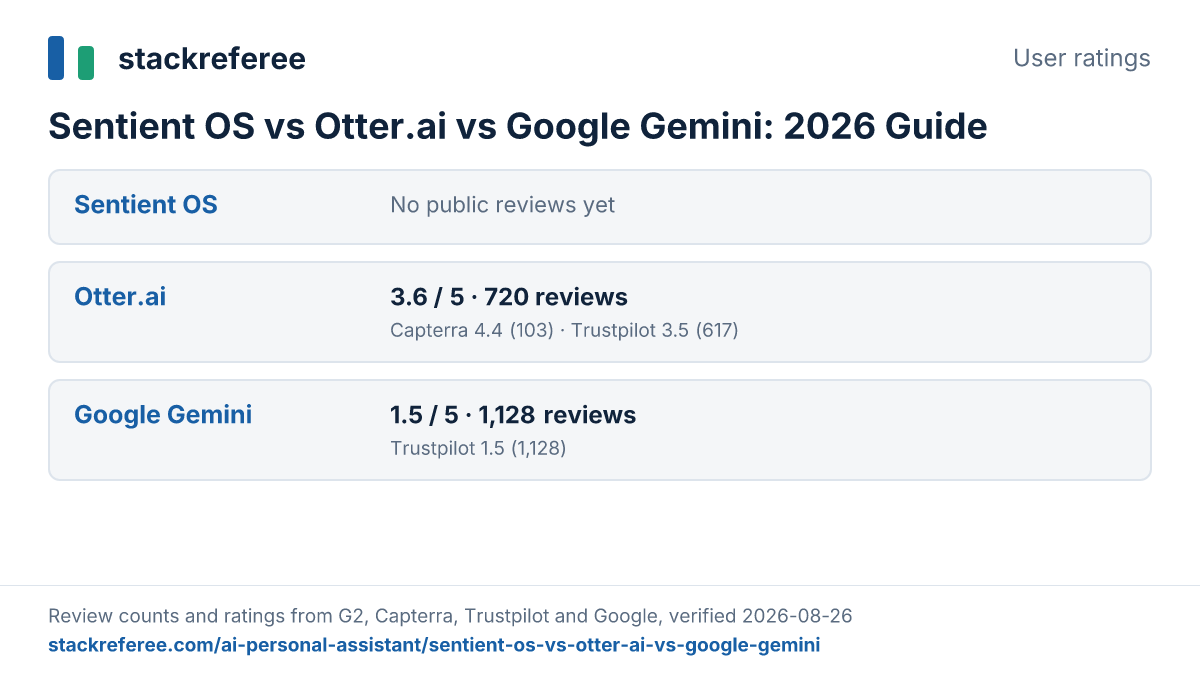 stackreferee

User ratings

Sentient OS vs Otter.ai vs Google Gemini: 2026 Guide

Sentient OS
No public reviews yet

Otter.ai
3.6 / 5 · 720 reviews
Capterra 4.4 (103) · Trustpilot 3.5 (617)

Google Gemini
1.5 / 5 · 1,128 reviews
Trustpilot 1.5 (1,128)

Review counts and ratings from G2, Capterra, Trustpilot and Google, verified 2026-08-26
stackreferee.com/ai-personal-assistant/sentient-os-vs-otter-ai-vs-google-gemini