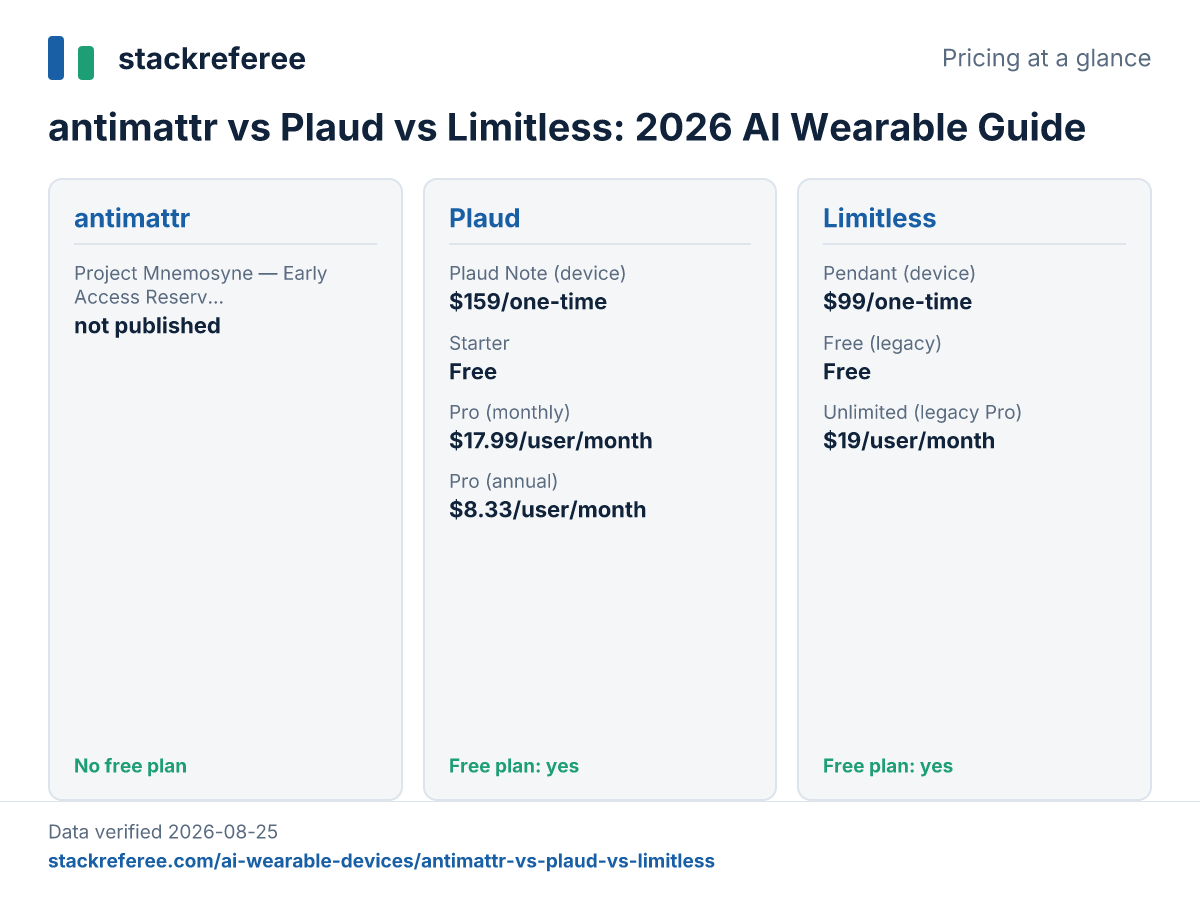 stackreferee

Pricing at a glance

antimattr vs Plaud vs Limitless: 2026 AI Wearable Guide

antimattr

Project Mnemosyne — Early Access Reserv...
not published

No free plan

Plaud

Plaud Note (device)
$159/one-time

Starter
Free

Pro (monthly)
$17.99/user/month

Pro (annual)
$8.33/user/month

Free plan: yes

Limitless

Pendant (device)
$99/one-time

Free (legacy)
Free

Unlimited (legacy Pro)
$19/user/month

Free plan: yes

Data verified 2026-08-25
stackreferee.com/ai-wearable-devices/antimattr-vs-plaud-vs-limitless