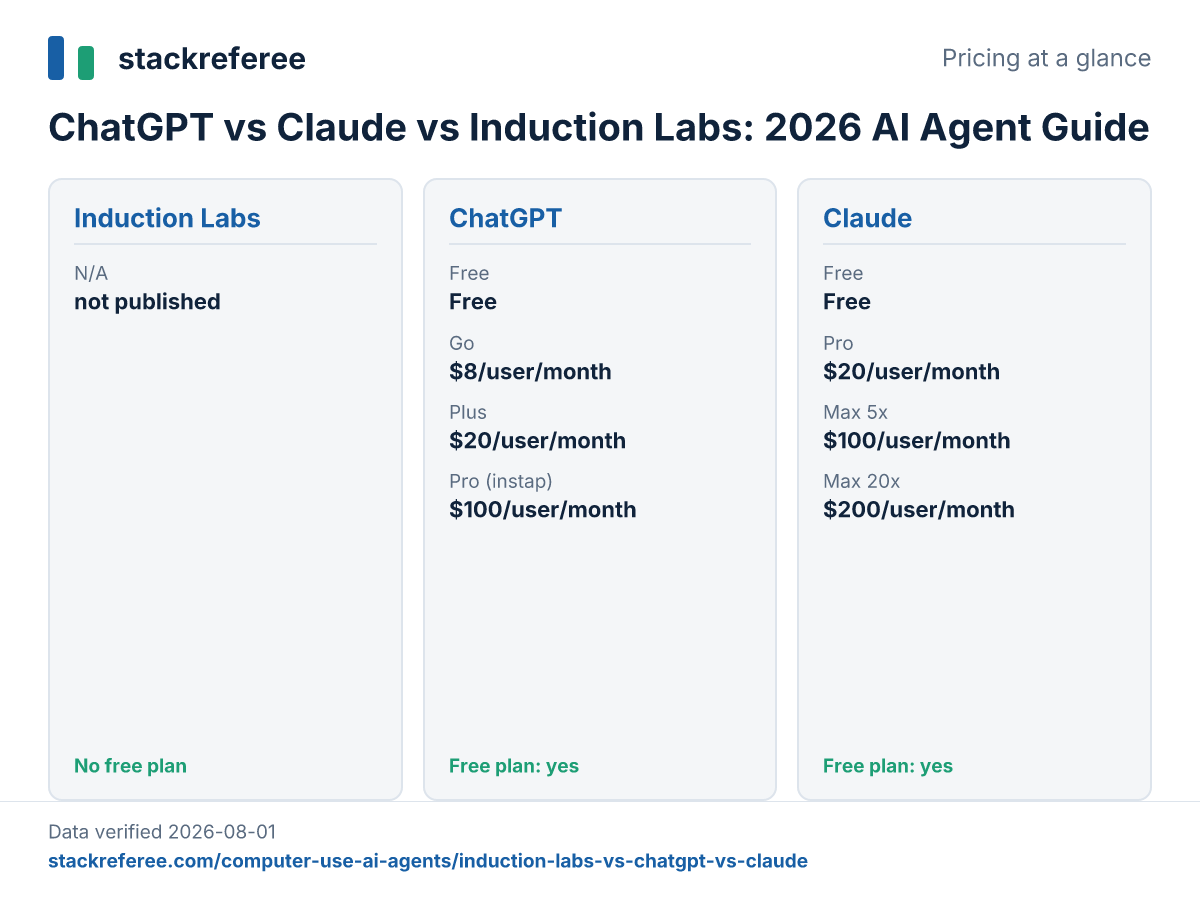 stackreferee

Pricing at a glance

ChatGPT vs Claude vs Induction Labs: 2026 AI Agent Guide

Induction Labs

N/A
not published

No free plan

ChatGPT

Free
Free

Go
$8/user/month

Plus
$20/user/month

Pro (instap)
$100/user/month

Free plan: yes

Claude

Free
Free

Pro
$20/user/month

Max 5x
$100/user/month

Max 20x
$200/user/month

Free plan: yes

Data verified 2026-08-01
stackreferee.com/computer-use-ai-agents/induction-labs-vs-chatgpt-vs-claude