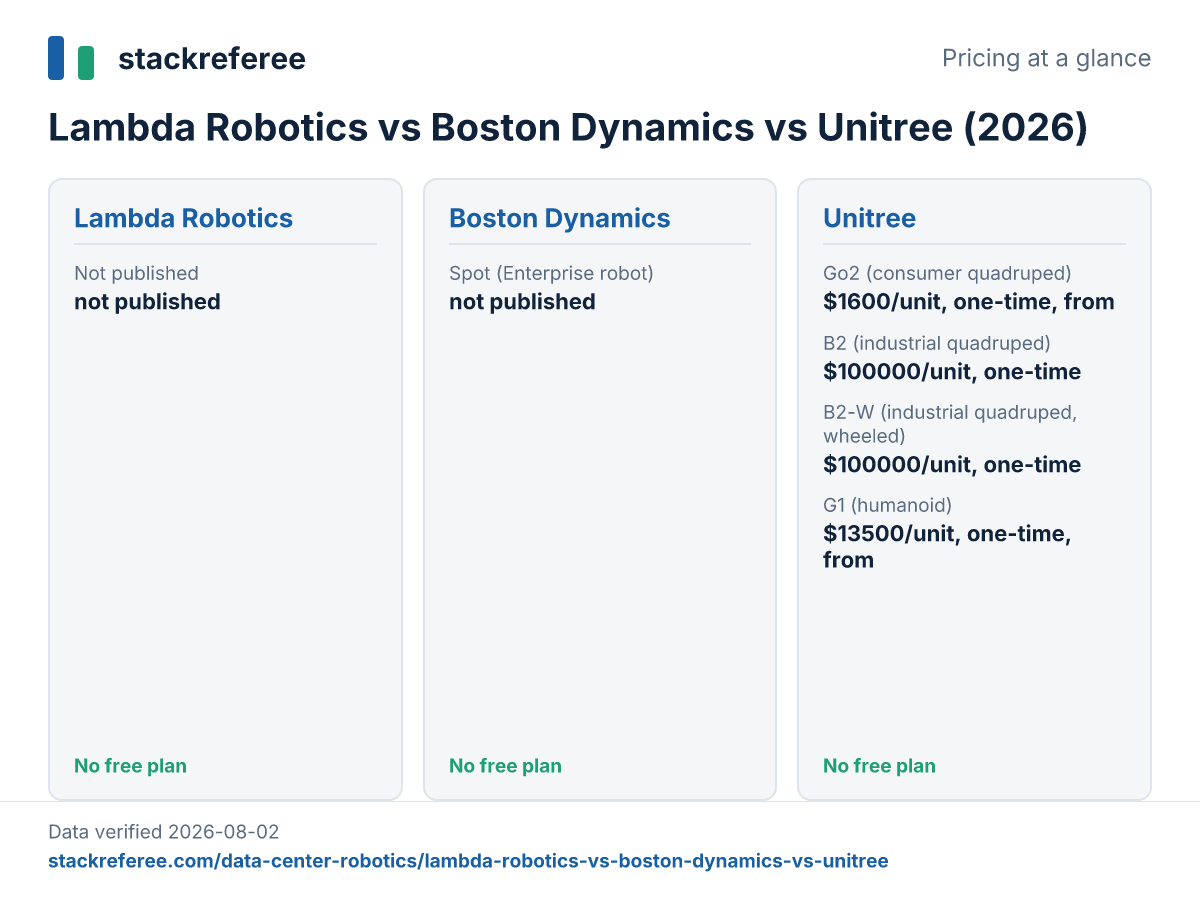 stackreferee

Pricing at a glance

Lambda Robotics vs Boston Dynamics vs Unitree (2026)

Lambda Robotics

Not published
not published

No free plan

Boston Dynamics

Spot (Enterprise robot)
not published

No free plan

Unitree

Go2 (consumer quadruped)
$1600/unit, one-time, from

B2 (industrial quadruped)
$100000/unit, one-time

B2-W (industrial quadruped, wheeled)
$100000/unit, one-time

G1 (humanoid)
$13500/unit, one-time, from

No free plan

Data verified 2026-08-02
stackreferee.com/data-center-robotics/lambda-robotics-vs-boston-dynamics-vs-unitree