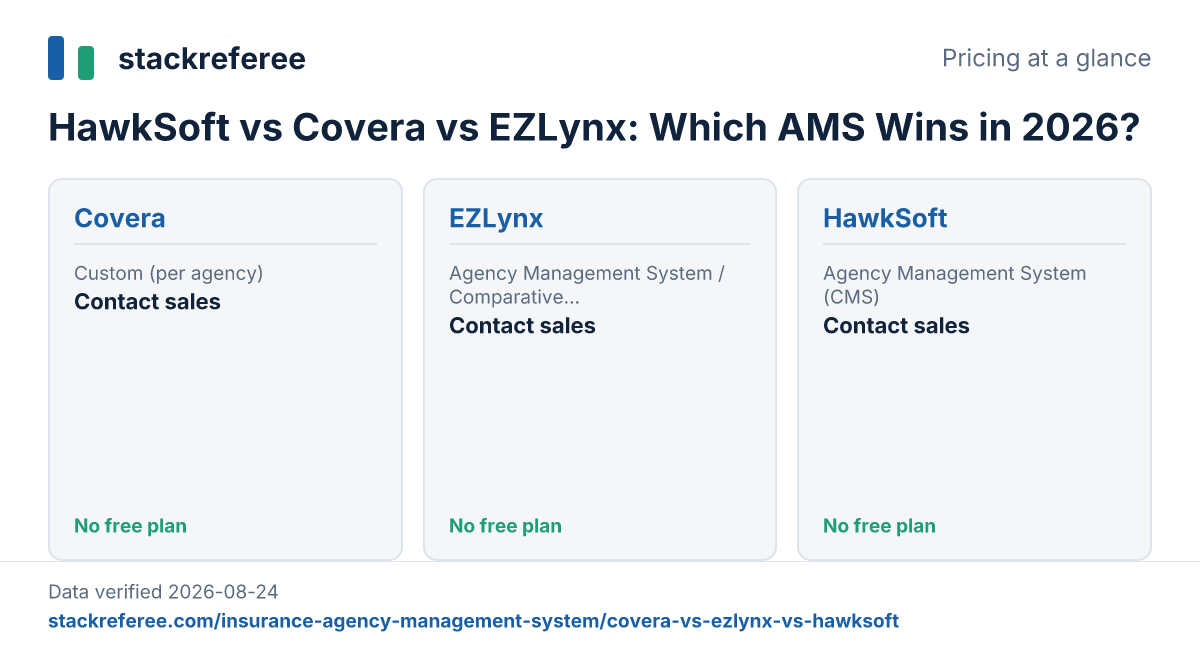 stackreferee

Pricing at a glance

HawkSoft vs Covera vs EZLynx: Which AMS Wins in 2026?

Covera

Custom (per agency)
Contact sales

No free plan

EZLynx

Agency Management System / Comparative...
Contact sales

No free plan

HawkSoft

Agency Management System (CMS)
Contact sales

No free plan

Data verified 2026-08-24
stackreferee.com/insurance-agency-management-system/covera-vs-ezlynx-vs-hawksoft