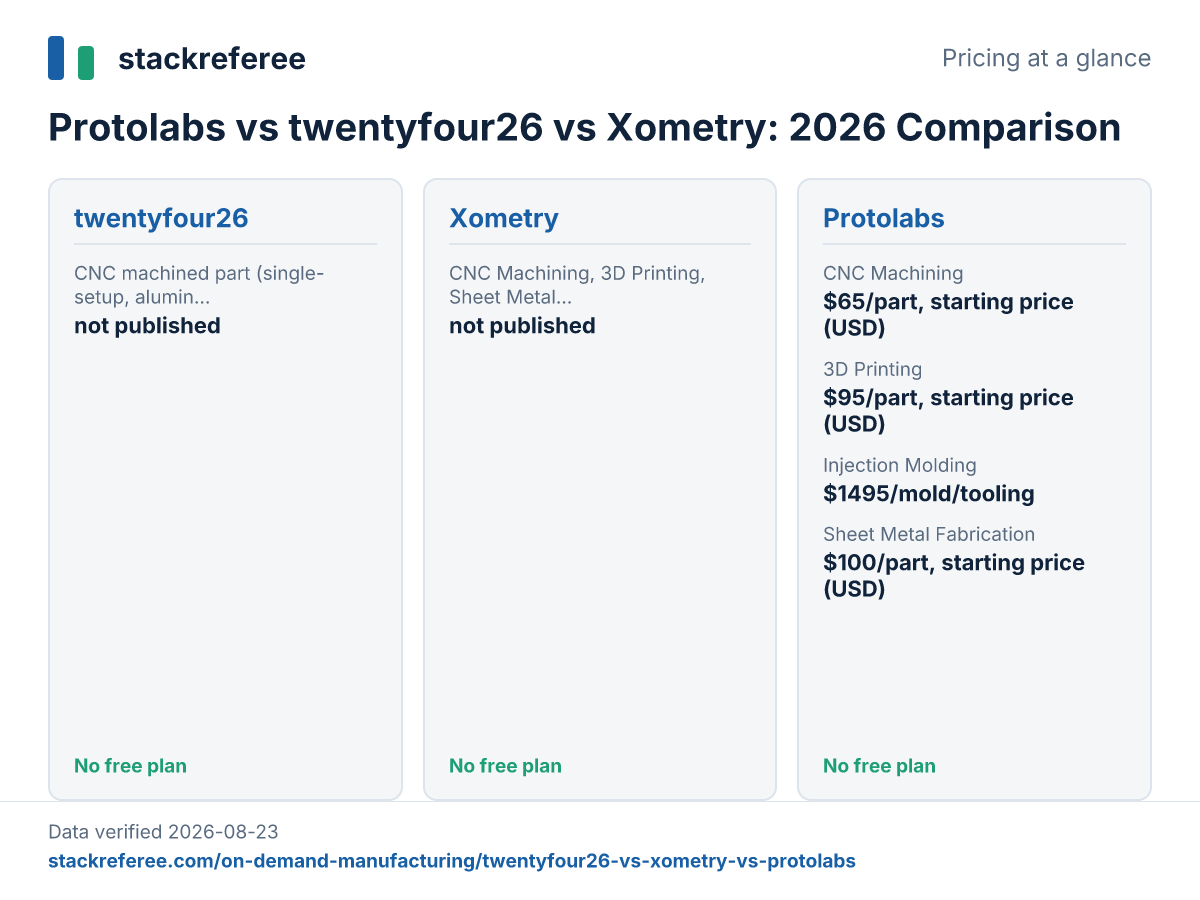 stackreferee

Pricing at a glance

Protolabs vs twentyfour26 vs Xometry: 2026 Comparison

twentyfour26

CNC machined part (single-setup, alumin...
not published

No free plan

Xometry

CNC Machining, 3D Printing, Sheet Metal...
not published

No free plan

Protolabs

CNC Machining
$65/part, starting price (USD)

3D Printing
$95/part, starting price (USD)

Injection Molding
$1495/mold/tooling

Sheet Metal Fabrication
$100/part, starting price (USD)

No free plan

Data verified 2026-08-23
stackreferee.com/on-demand-manufacturing/twentyfour26-vs-xometry-vs-protolabs