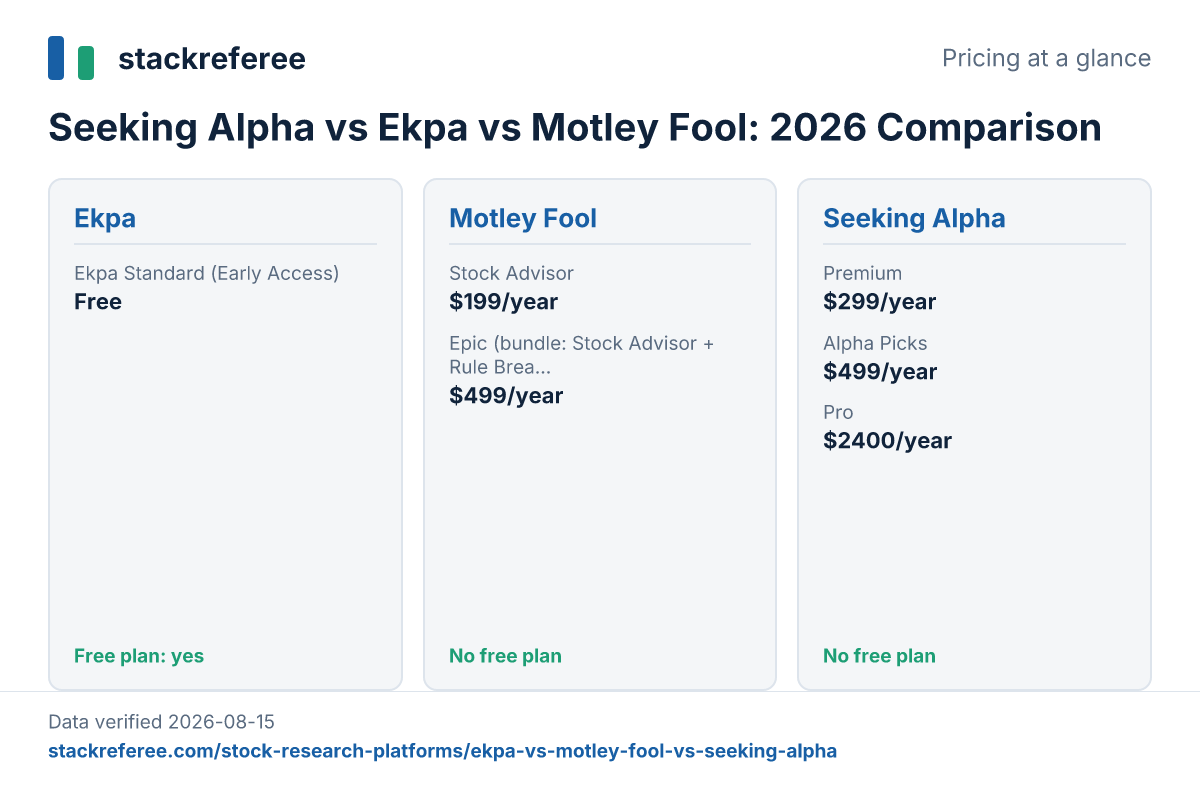 stackreferee

Pricing at a glance

Seeking Alpha vs Ekpa vs Motley Fool: 2026 Comparison

Ekpa

Ekpa Standard (Early Access)
Free

Free plan: yes

Motley Fool

Stock Advisor
$199/year

Epic (bundle: Stock Advisor + Rule Brea...
$499/year

No free plan

Seeking Alpha

Premium
$299/year

Alpha Picks
$499/year

Pro
$2400/year

No free plan

Data verified 2026-08-15
stackreferee.com/stock-research-platforms/ekpa-vs-motley-fool-vs-seeking-alpha