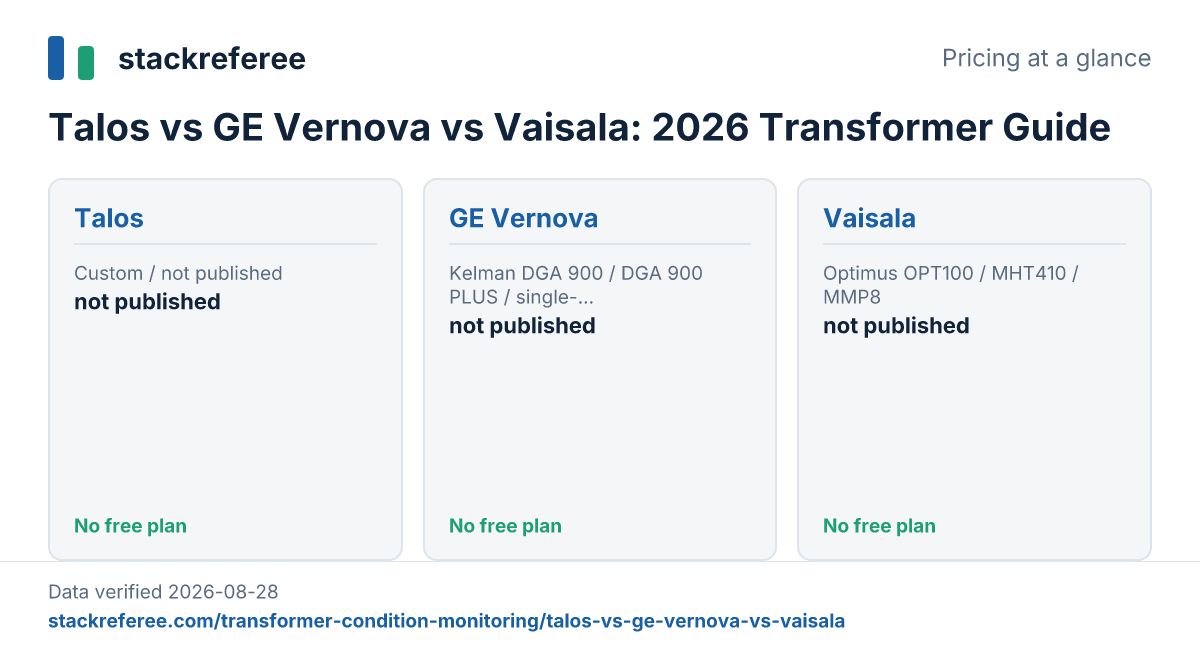 stackreferee

Pricing at a glance

Talos vs GE Vernova vs Vaisala: 2026 Transformer Guide

Talos

Custom / not published

not published

No free plan

GE Vernova

Kelman DGA 900 / DGA 900 PLUS / single-...

not published

No free plan

Vaisala

Optimus OPT100 / MHT410 / MMP8

not published

No free plan

Data verified 2026-08-28

stackreferee.com/transformer-condition-monitoring/talos-vs-ge-vernova-vs-vaisala